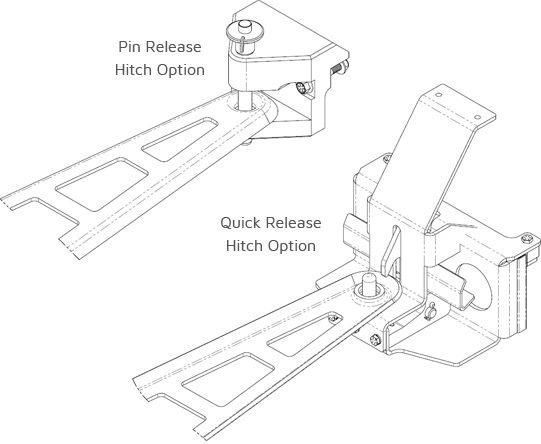 Pin Release
Hitch Option

Quick Release
Hitch Option